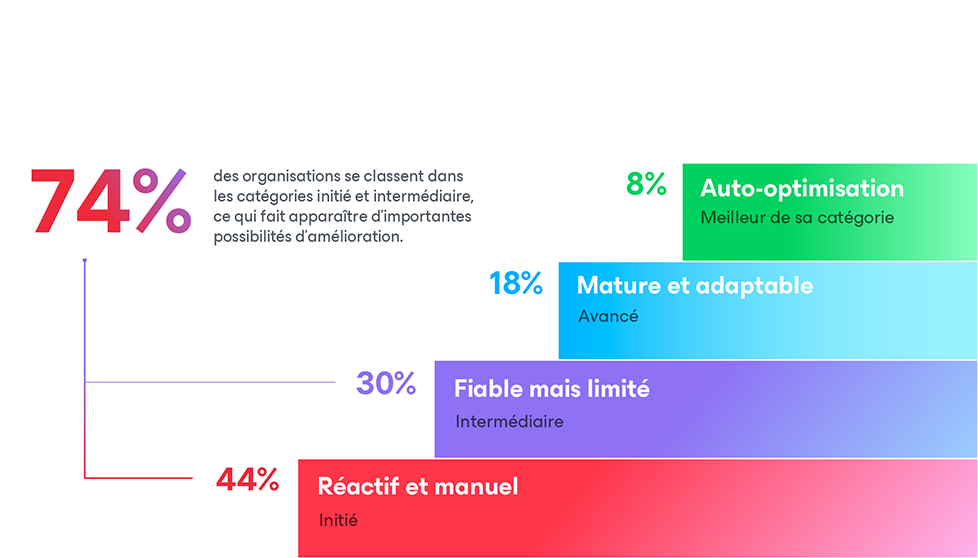 74%

des organisations se classent dans les catégories initié et intermédiaire, ce qui fait apparaître d'importantes possibilités d'amélioration.

8%
Auto-optimisation
Meilleur de sa catégorie

18%
Mature et adaptable
Avancé

30%
Fiable mais limité
Intermédiaire

44%
Réactif et manuel
Initié