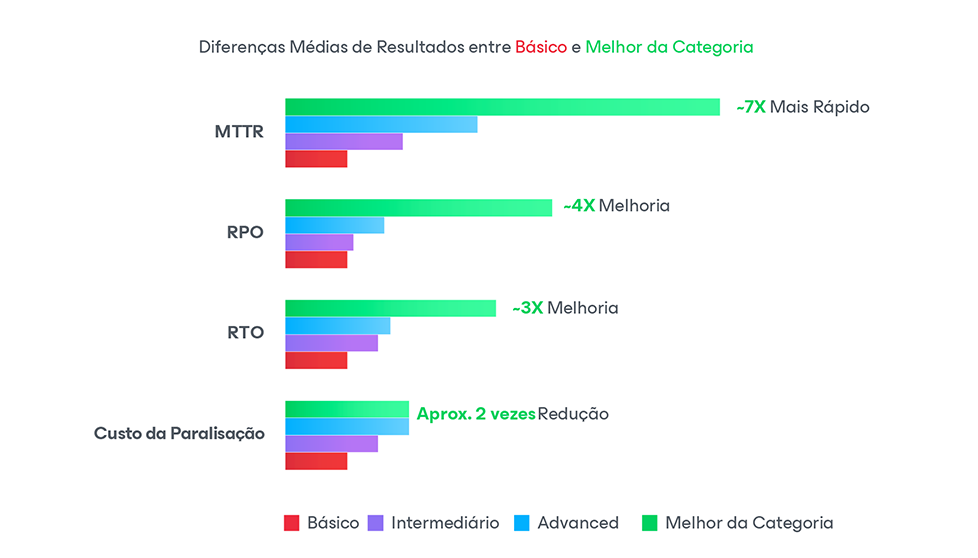 Diferenças Médias de Resultados entre Básico e Melhor da Categoria

MTTR
~7X Mais Rápido

RPO
~4X Melhoria

RTO
~3X Melhoria

Custo da Paralisação
Aprox. 2 vezes Redução

Básico Intermediário Advanced Melhor da Categoria