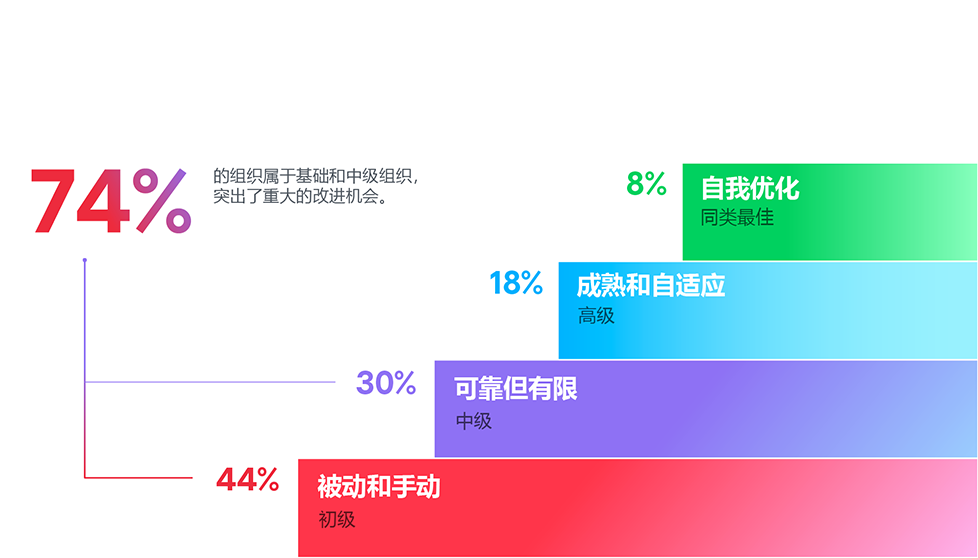 74%

的组织属于基础和中级组织，突出了重大的改进机会。

8%
自我优化
同类最佳

18%
成熟和自适应
高级

30%
可靠但有限
中级

44%
被动和手动
初级