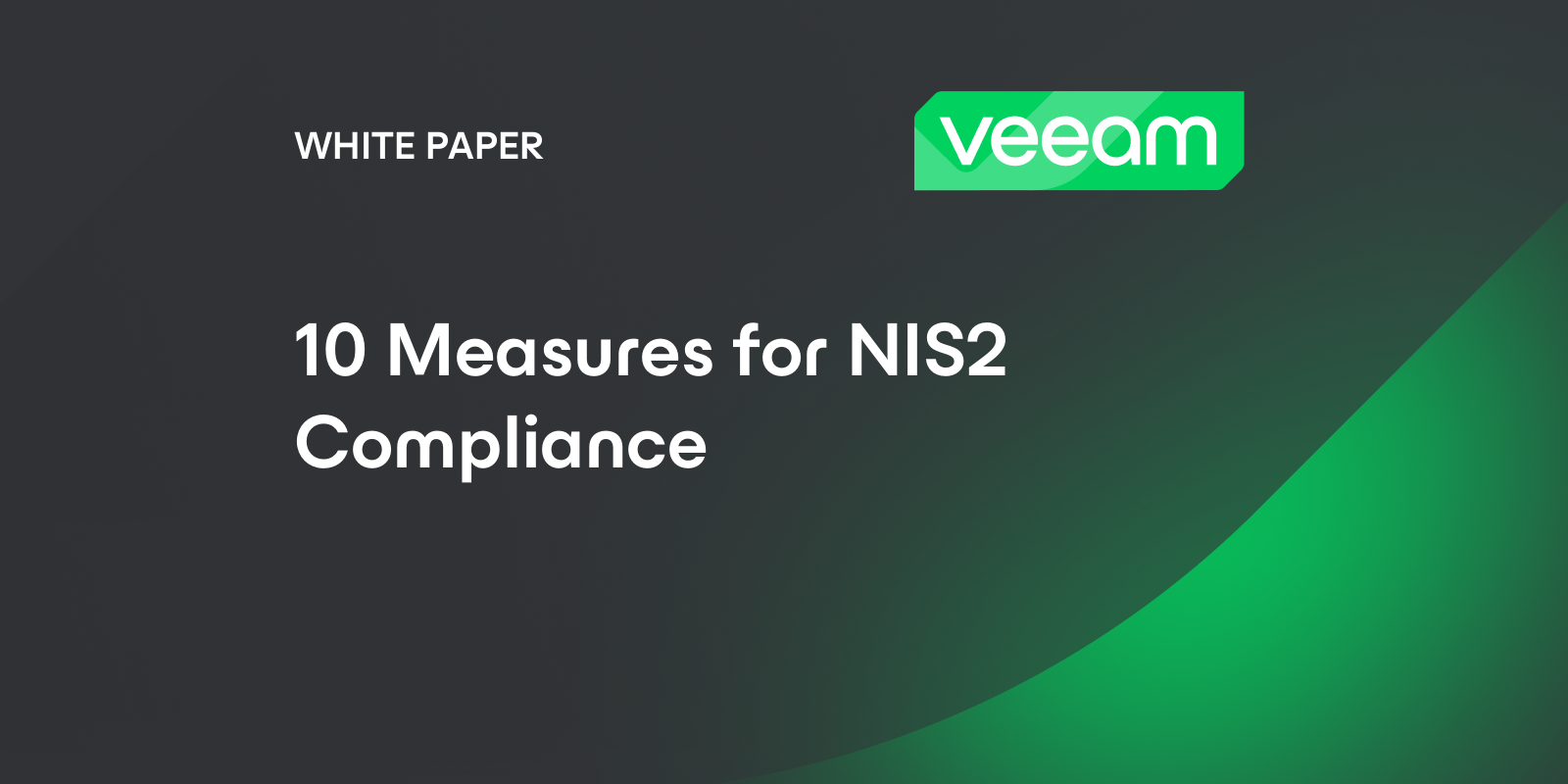 WHITE PAPER

veeam

10 Measures for NIS2 Compliance