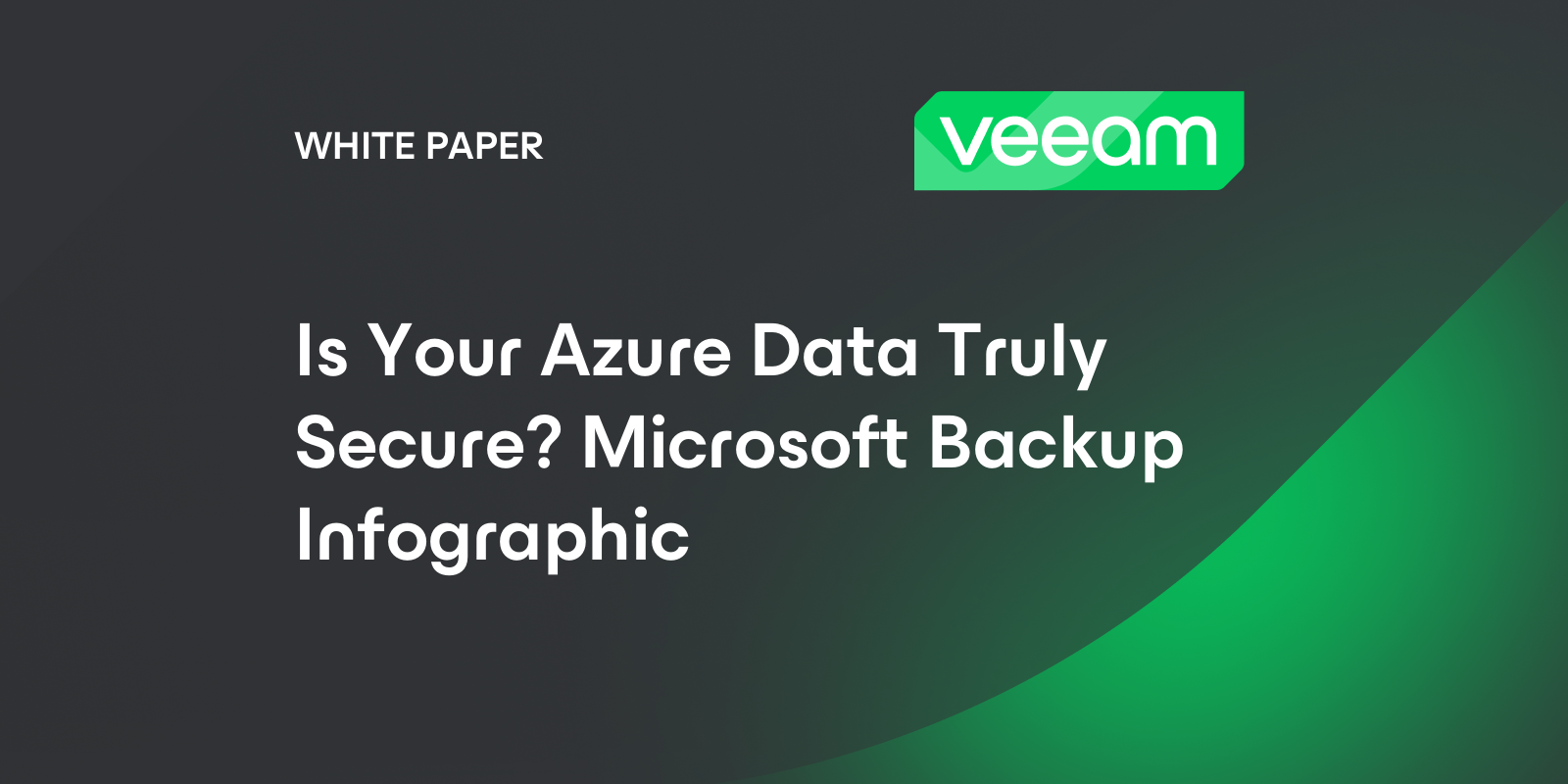 WHITE PAPER

veeam

Is Your Azure Data Truly Secure? Microsoft Backup Infographic